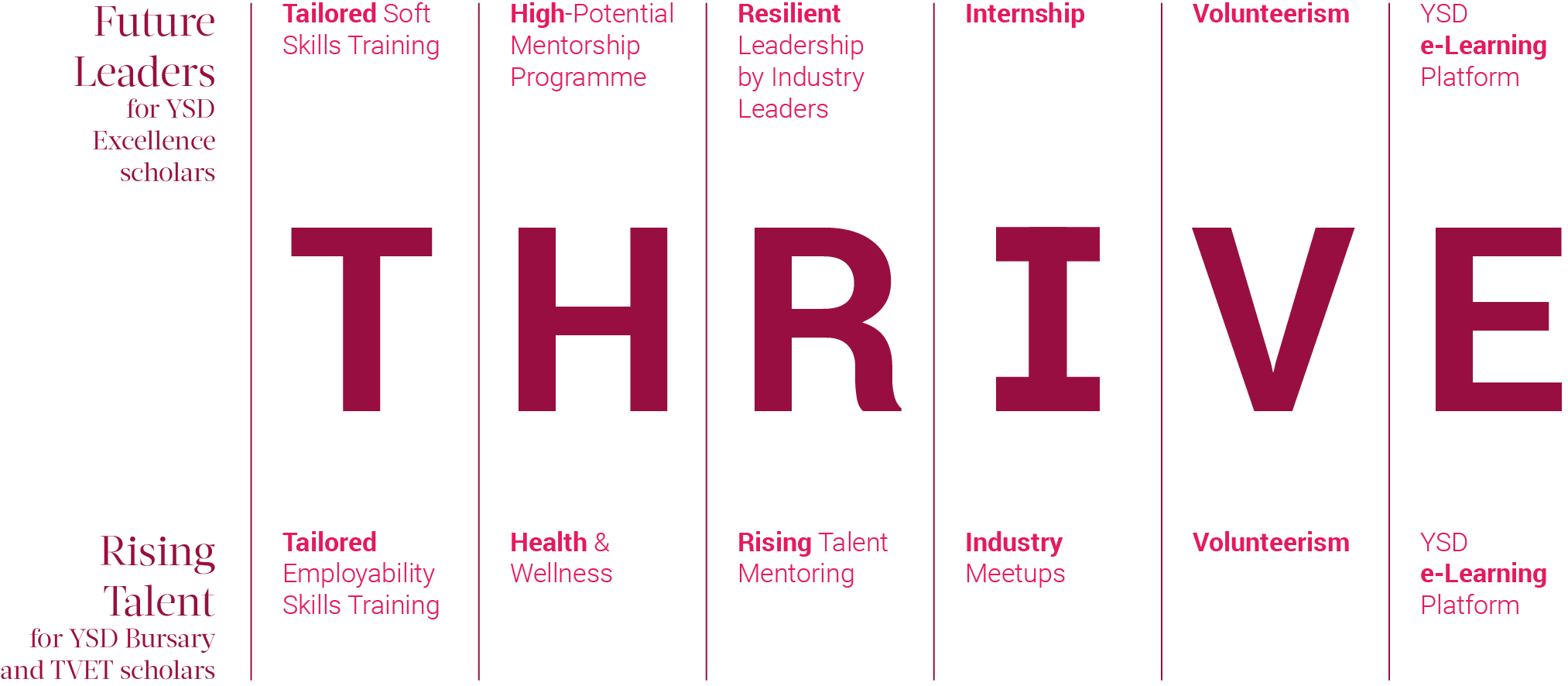 Future Leaders for YSD Excellence scholars

Tailored Soft Skills Training

High-Potential Mentorship Programme

Resilient Leadership by Industry Leaders

Internship

Volunteerism

YSD e-Learning Platform

T H R I V E

Rising Talent for YSD Bursary and TVET scholars

Tailored Employability Skills Training

Health & Wellness

Rising Talent Mentoring

Industry Meetups

Volunteerism

YSD e-Learning Platform